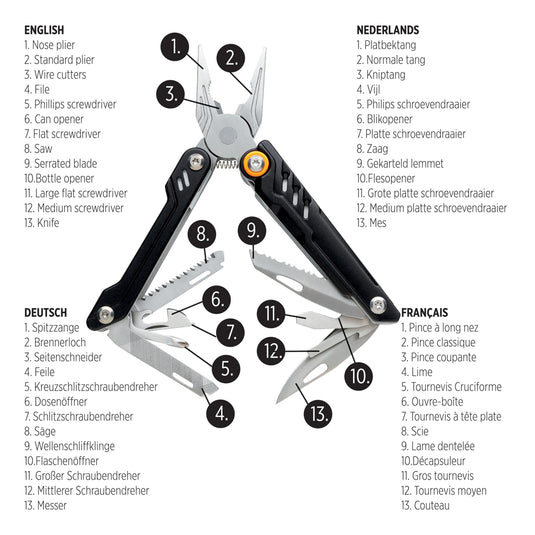 ENGLISH
1. Nose plier
2. Standard plier
3. Wire cutters
4. File
5. Phillips screwdriver
6. Can opener
7. Flat screwdriver
8. Saw
9. Serrated blade
10.Bottle opener
11. Large flat screwdriver
12. Medium screwdriver
13. Knife

NEDERLANDS
1. Platbektang
2. Normale tang
3. Kniptang
4. Vijl
5. Philips schroevendraaier
6. Blikopener
7. Platte schroevendraaier
8. Zaag
9. Gekarteld lemmet
10.Flesopener
11. Grote platte schroevendraaier
12. Medium platte schroevendraaier
13. Mes

1.
2.
3.
8.
9.
6.
7.
5.
4.
11.
12.
10.
13.

DEUTSCH
1. Spitzzange
2. Brennerloch
3. Seitenschneider
4. Feile
5. Kreuzschlitzschraubendreher
6. Dosenöffner
7. Schlitzschraubendreher
8. Säge
9. Wellenschliffklinge
10.Flaschenöffner
11. Großer Schraubendreher
12. Mittlerer Schraubendreher
13. Messer

FRANÇAIS
1. Pince à long nez
2. Pince classique
3. Pince coupante
4. Lime
5. Tournevis Cruciforme
6. Ouvre-boîte
7. Tournevis à tête plate
8. Scie
9. Lame dentelée
10.Décapsuleur
11. Gros tournevis
12. Tournevis moyen
13. Couteau