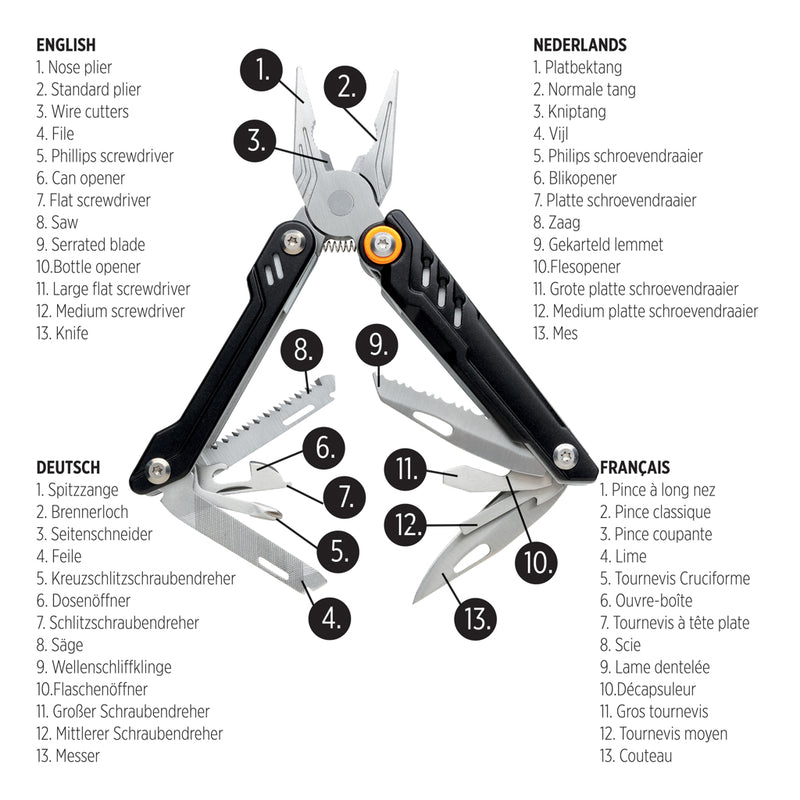 ENGLISH
1. Nose plier
2. Standard plier
3. Wire cutters
4. File
5. Phillips screwdriver
6. Can opener
7. Flat screwdriver
8. Saw
9. Serrated blade
10.Bottle opener
11. Large flat screwdriver
12. Medium screwdriver
13. Knife

NEDERLANDS
1. Platbektang
2. Normale tang
3. Kniptang
4. Vijl
5. Philips schroevendraaier
6. Blikopener
7. Platte schroevendraaier
8. Zaag
9. Gekarteld lemmet
10.Flesopener
11. Grote platte schroevendraaier
12. Medium platte schroevendraaier
13. Mes

1.
2.
3.
8.
9.
6.
7.
5.
4.
11.
12.
10.
13.

DEUTSCH
1. Spitzzange
2. Brennerloch
3. Seitenschneider
4. Feile
5. Kreuzschlitzschraubendreher
6. Dosenöffner
7. Schlitzschraubendreher
8. Säge
9. Wellenschliffklinge
10.Flaschenöffner
11. Großer Schraubendreher
12. Mittlerer Schraubendreher
13. Messer

FRANÇAIS
1. Pince à long nez
2. Pince classique
3. Pince coupante
4. Lime
5. Tournevis Cruciforme
6. Ouvre-boîte
7. Tournevis à tête plate
8. Scie
9. Lame dentelée
10.Décapsuleur
11. Gros tournevis
12. Tournevis moyen
13. Couteau